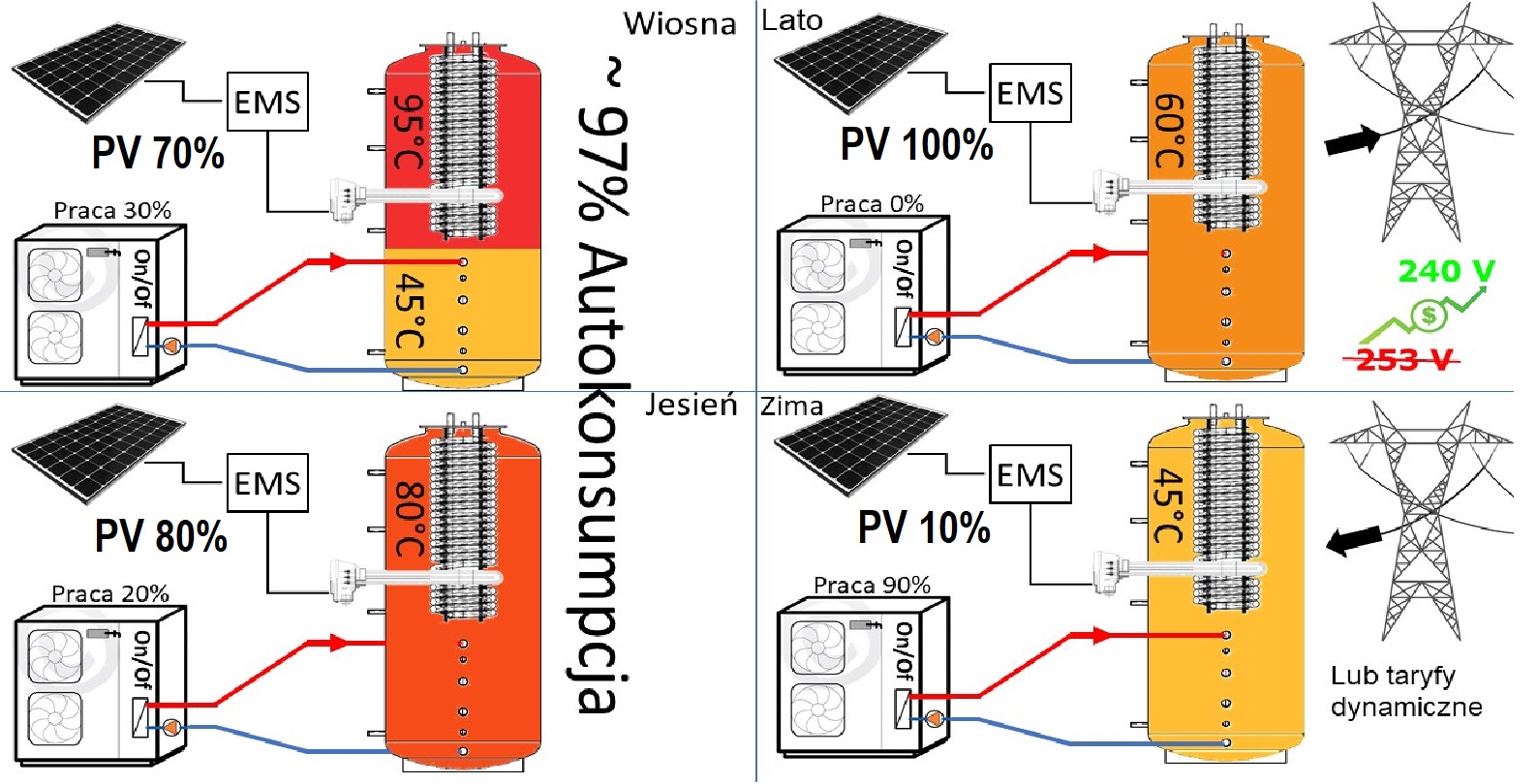 Wiosna

EMS

PV 70%

Praca 30%

On/of

95°C

45°C

~ 97% Autokonsumpcja

Lato

EMS

PV 100%

Praca 0%

On/of

60°C

240 V

$

253 V

Jesień

EMS

PV 80%

Praca 20%

On/of

80°C

Zima

EMS

PV 10%

Praca 90%

On/of

45°C

Lub taryfy dynamiczne