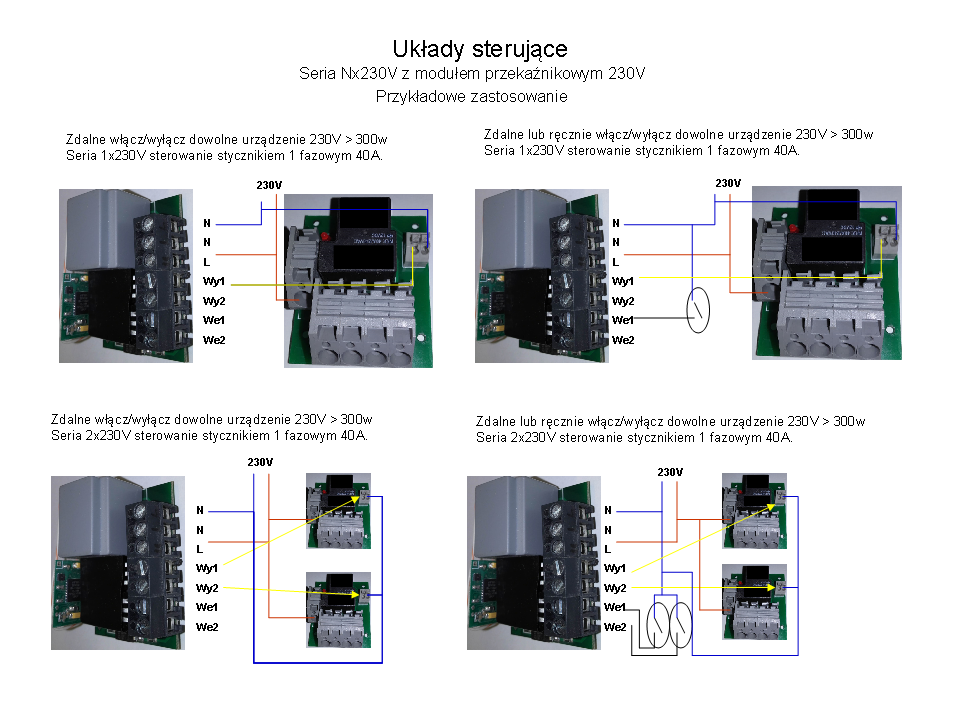 Układy sterujące
Seria Nx230V z modułem przekaźnikowym 230V
Przykładowe zastosowanie

Zdalne włącz/wyłącz dowolne urządzenie 230V > 300w
Seria 1x230V sterowanie stycznikiem 1 fazowym 40A.

230V
N
N
L
Wy1
Wy2
We1
We2

Zdalne lub ręcznie włącz/wyłącz dowolne urządzenie 230V > 300w
Seria 1x230V sterowanie stycznikiem 1 fazowym 40A.

230V
N
N
L
Wy1
Wy2
We1
We2

Zdalne włącz/wyłącz dowolne urządzenie 230V > 300w
Seria 2x230V sterowanie stycznikiem 1 fazowym 40A.

230V
N
N
L
Wy1
Wy2
We1
We2

Zdalne lub ręcznie włącz/wyłącz dowolne urządzenie 230V > 300w
Seria 2x230V sterowanie stycznikiem 1 fazowym 40A.

230V
N
N
L
Wy1
Wy2
We1
We2